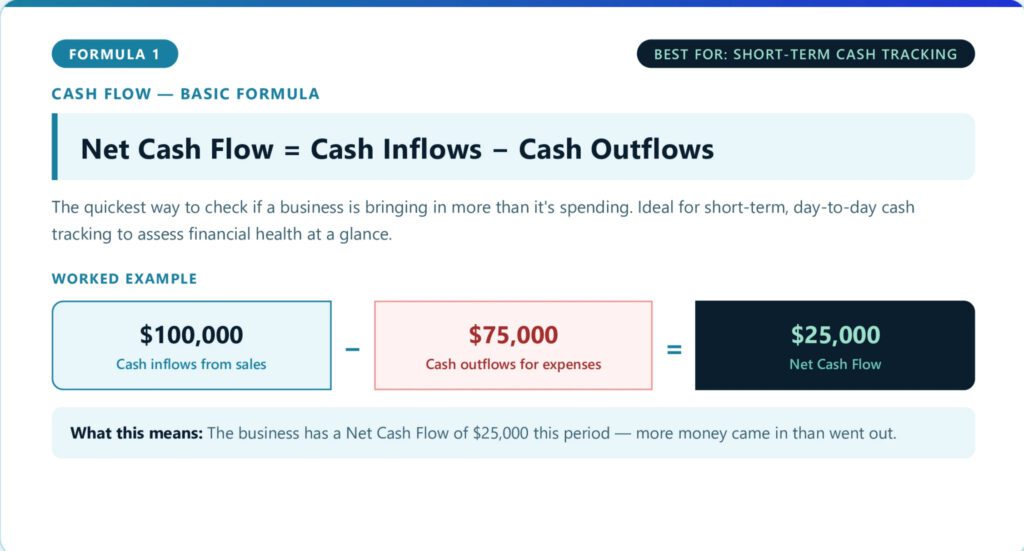 FORMULA 1

BEST FOR: SHORT-TERM CASH TRACKING

CASH FLOW — BASIC FORMULA

Net Cash Flow = Cash Inflows − Cash Outflows

The quickest way to check if a business is bringing in more than it's spending. Ideal for short-term, day-to-day cash tracking to assess financial health at a glance.

WORKED EXAMPLE

$100,000
Cash inflows from sales

−

$75,000
Cash outflows for expenses

=

$25,000
Net Cash Flow

What this means: The business has a Net Cash Flow of $25,000 this period — more money came in than went out.